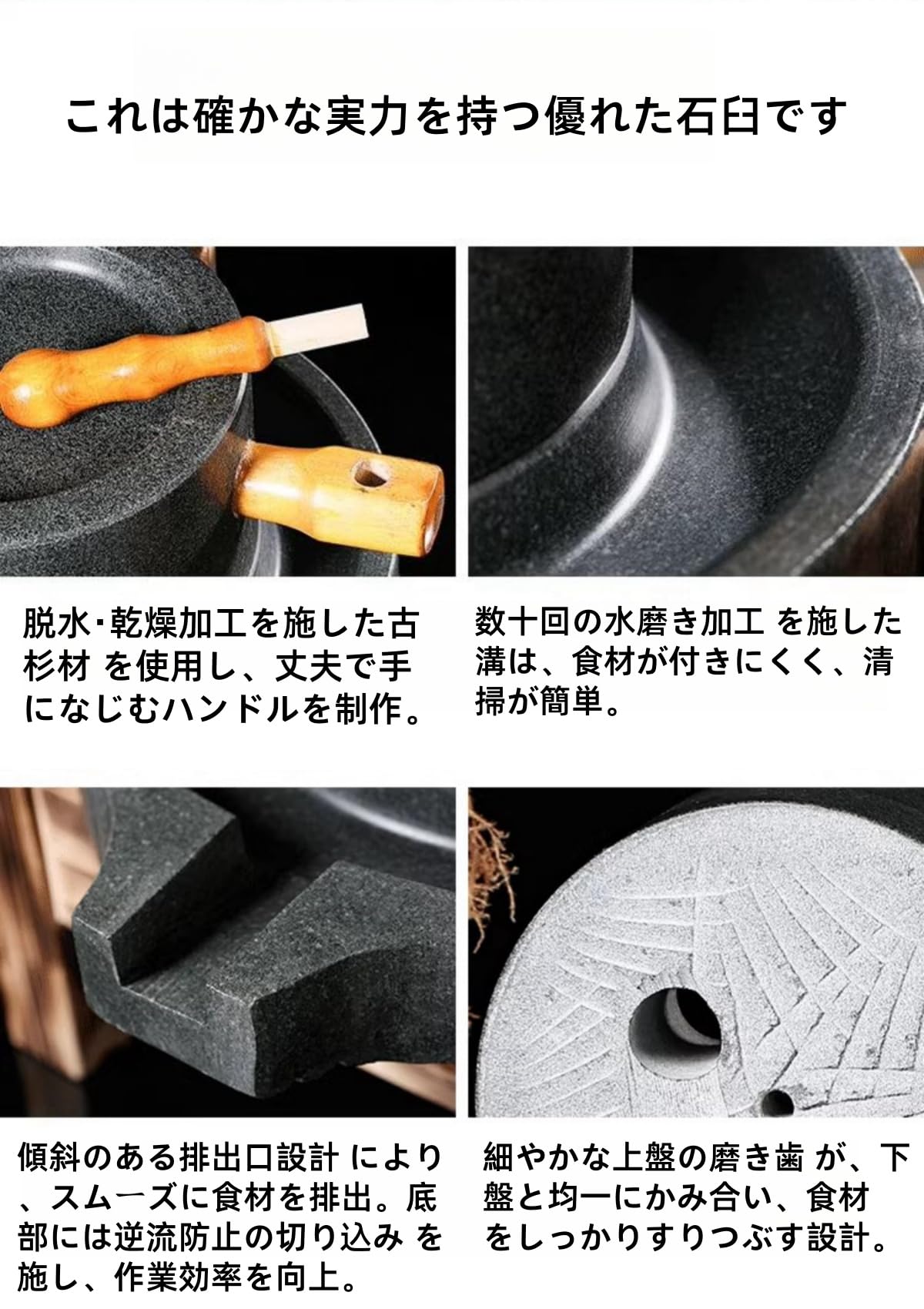 これは確かな実力を持つ優れた石臼です

脱水･乾燥加工を施した古杉材 を使用し、丈夫で手になじむハンドルを制作。

数十回の水磨き加工 を施した溝は、食材が付きにくく、清掃が簡単。

傾斜のある排出口設計 により、スムーズに食材を排出。底部には逆流防止の切り込み を施し、作業効率を向上。

細やかな上盤の磨き歯 が、下盤と均一にかみ合い、食材をしっかりすりつぶす設計。